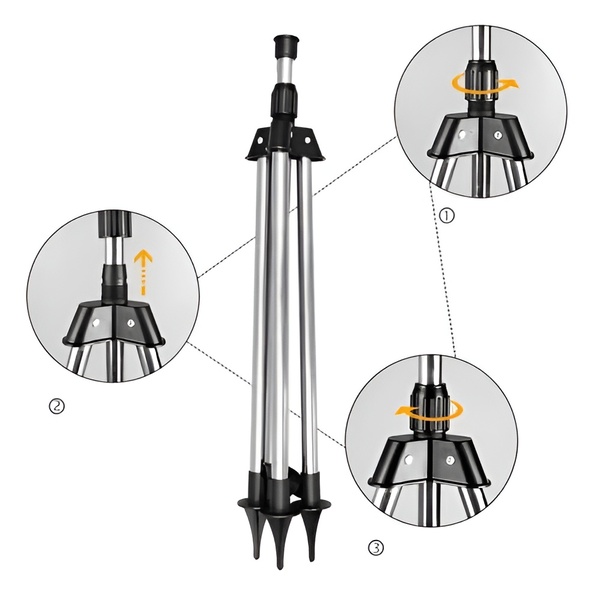 ①

②

③