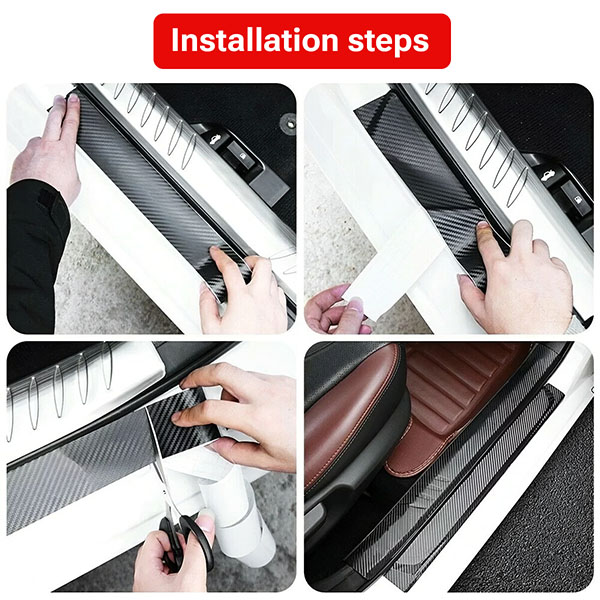 Installation steps