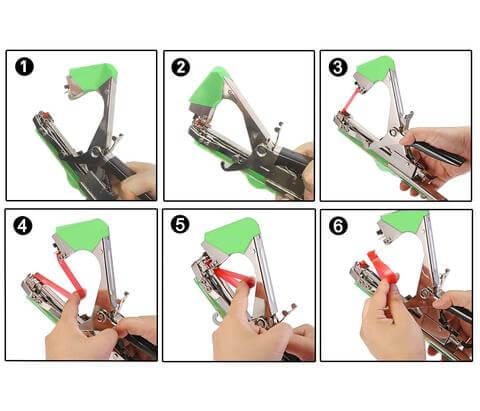 1
2
3
4
5
6